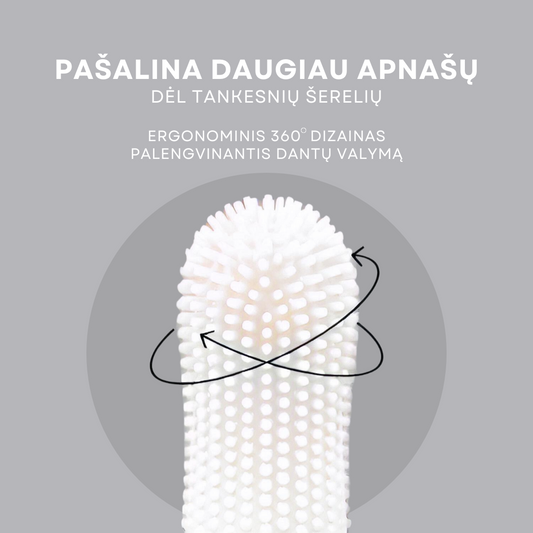 PAŠALINA DAUGIAU APNAŠŲ
DĖL TANKESNIŲ ŠERELIŲ

ERGONOMINIS 360° DIZAINAS
PALENGVINANTIS DANTŲ VALYMĄ